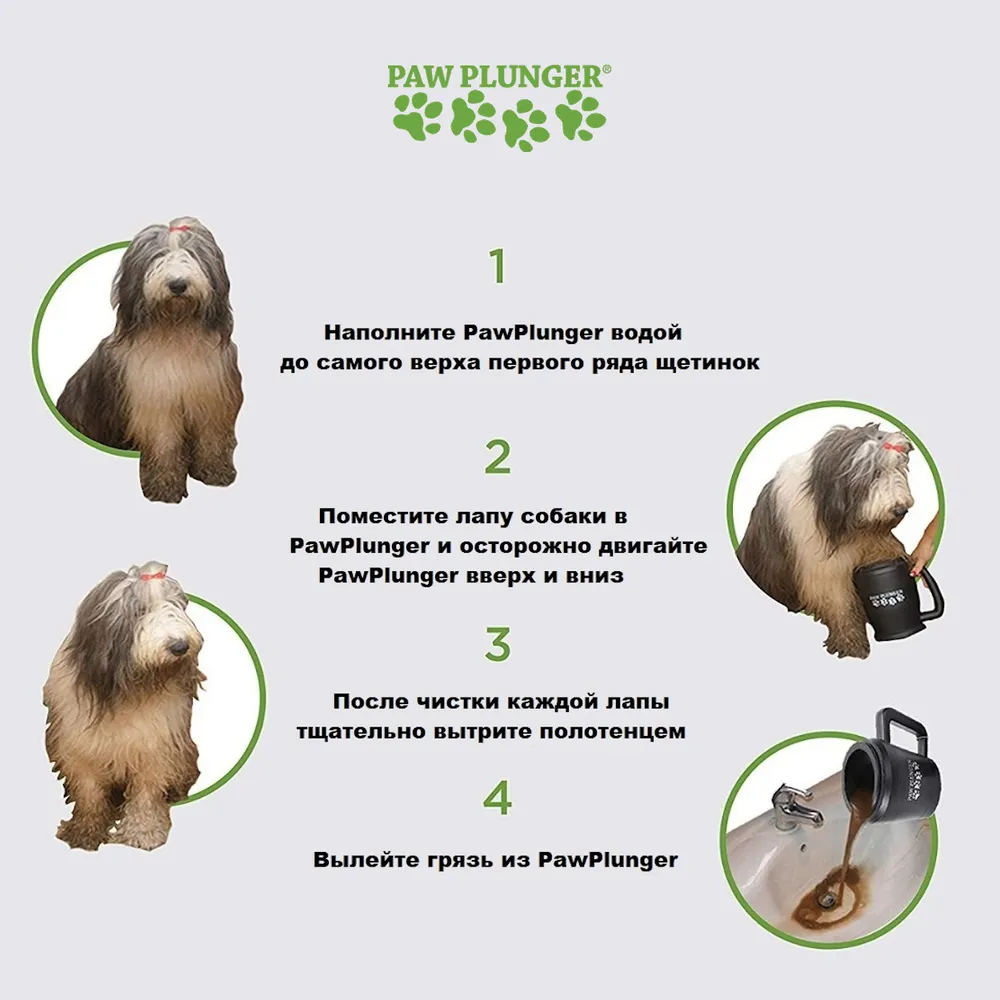 PAW PLUNGER®

1

Наполните PawPlunger водой до самого верха первого ряда щетинок

2

Поместите лапу собаки в PawPlunger и осторожно двигайте PawPlunger вверх и вниз

3

После чистки каждой лапы тщательно вытрите полотенцем

4

Вылейте грязь из PawPlunger