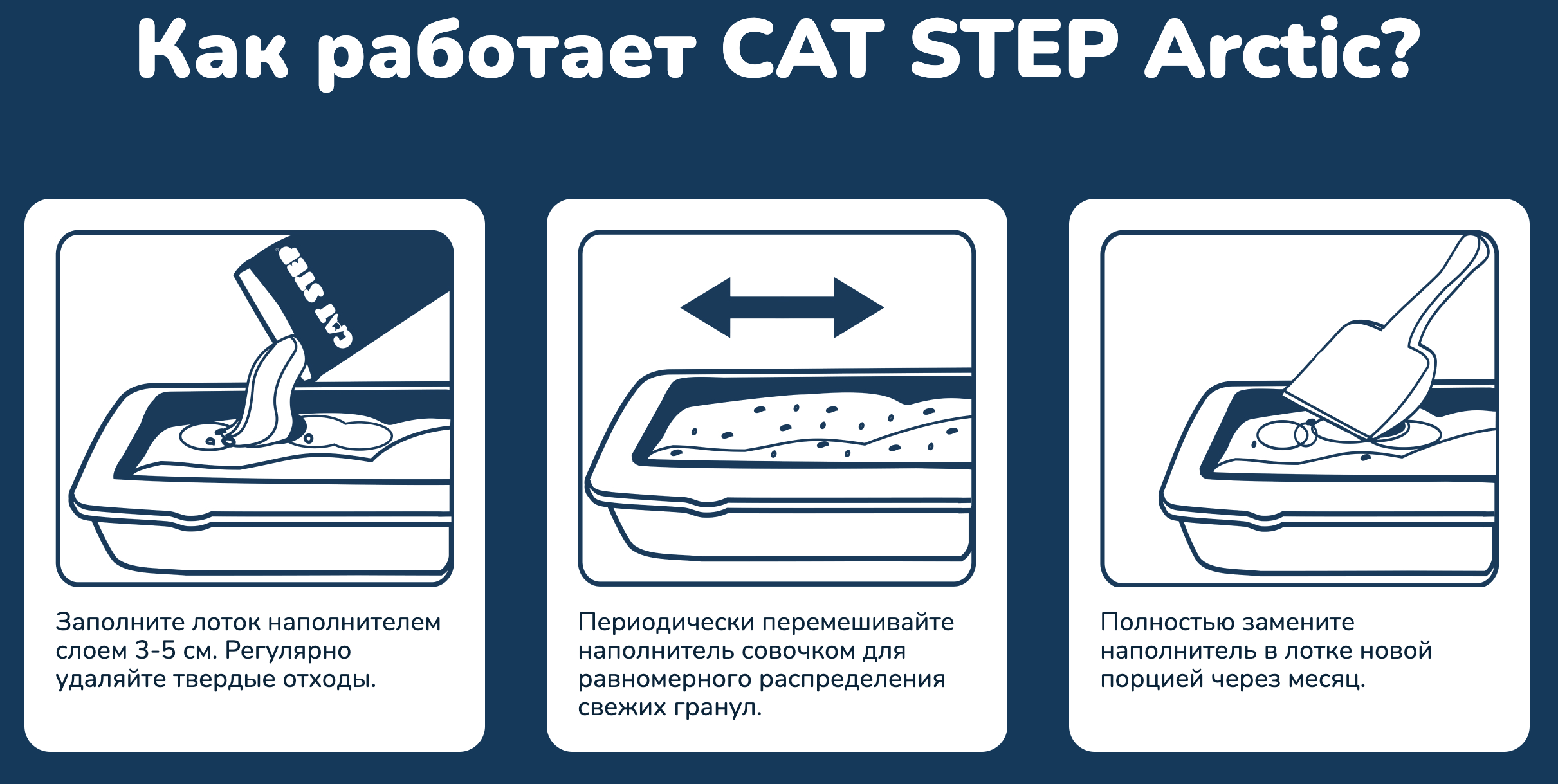 Как работает CAT STEP Arctic?

CAT STEP

Заполните лоток наполнителем слоем 3-5 см. Регулярно удаляйте твердые отходы.

Периодически перемешивайте наполнитель совочком для равномерного распределения свежих гранул.

Полностью замените наполнитель в лотке новой порцией через месяц.