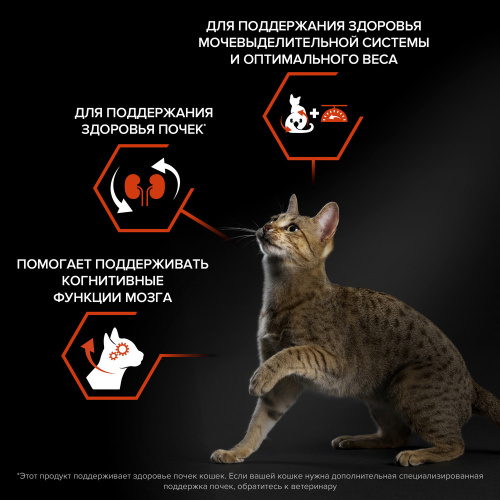 ДЛЯ ПОДДЕРЖАНИЯ ЗДОРОВЬЯ МОЧЕВЫДЕЛИТЕЛЬНОЙ СИСТЕМЫ И ОПТИМАЛЬНОГО ВЕСА

ДЛЯ ПОДДЕРЖАНИЯ ЗДОРОВЬЯ ПОЧЕК*

ПОМОГАЕТ ПОДДЕРЖИВАТЬ КОГНИТИВНЫЕ ФУНКЦИИ МОЗГА

*Этот продукт поддерживает здоровье почек кошек. Если вашей кошке нужна дополнительная специализированная поддержка почек, обратитесь к ветеринару