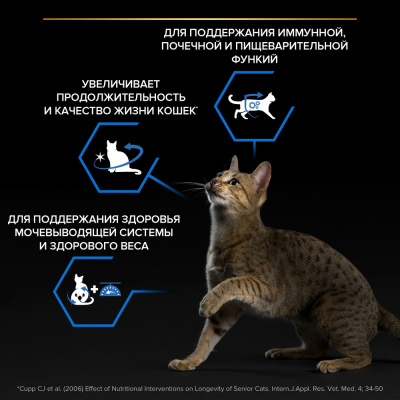 ДЛЯ ПОДДЕРЖАНИЯ ИММУННОЙ, ПОЧЕЧНОЙ И ПИЩЕВАРИТЕЛЬНОЙ ФУНКИЙ

УВЕЛИЧИВАЕТ ПРОДОЛЖИТЕЛЬНОСТЬ И КАЧЕСТВО ЖИЗНИ КОШЕК*

ДЛЯ ПОДДЕРЖАНИЯ ЗДОРОВЬЯ МОЧЕВЫВОДЯЩЕЙ СИСТЕМЫ И ЗДОРОВОГО ВЕСА

*Cupp CJ et al. (2006) Effect of Nutritional Interventions on Longevity of Senior Cats. Intern.J.Appl. Res. Vet. Med. 4; 34-50